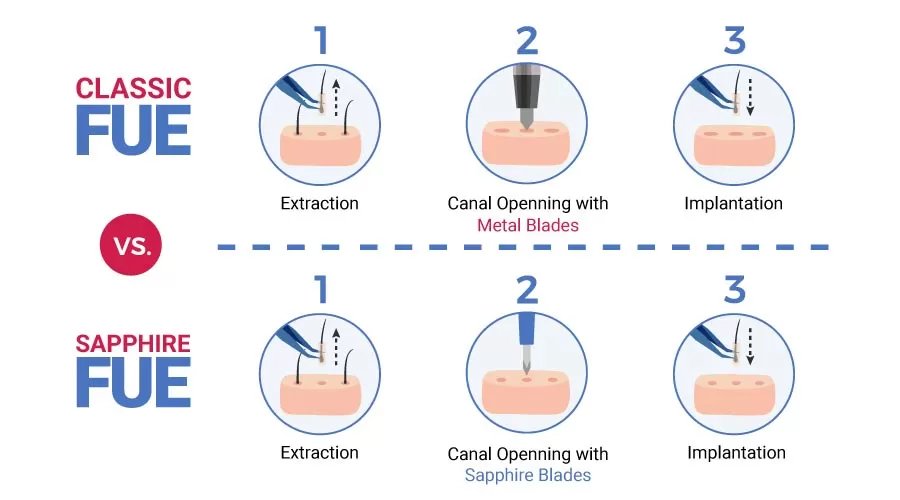 CLASSIC
FUE

1
Extraction

2
Canal Openning with
Metal Blades

3
Implantation

VS.

SAPPHIRE
FUE

1
Extraction

2
Canal Openning with
Sapphire Blades

3
Implantation